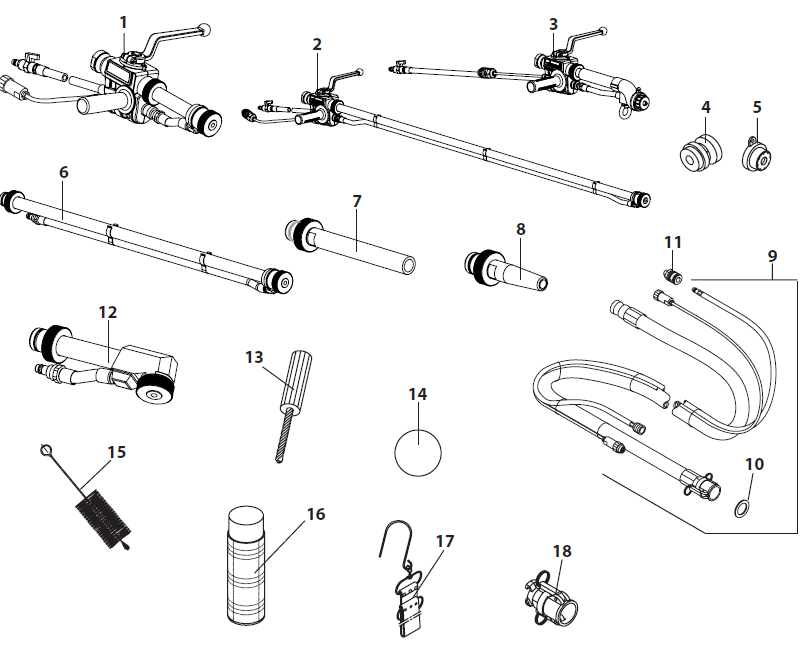 1
2
3
4
5
6
7
8
11
9
12
13
14
10
15
16
17
18